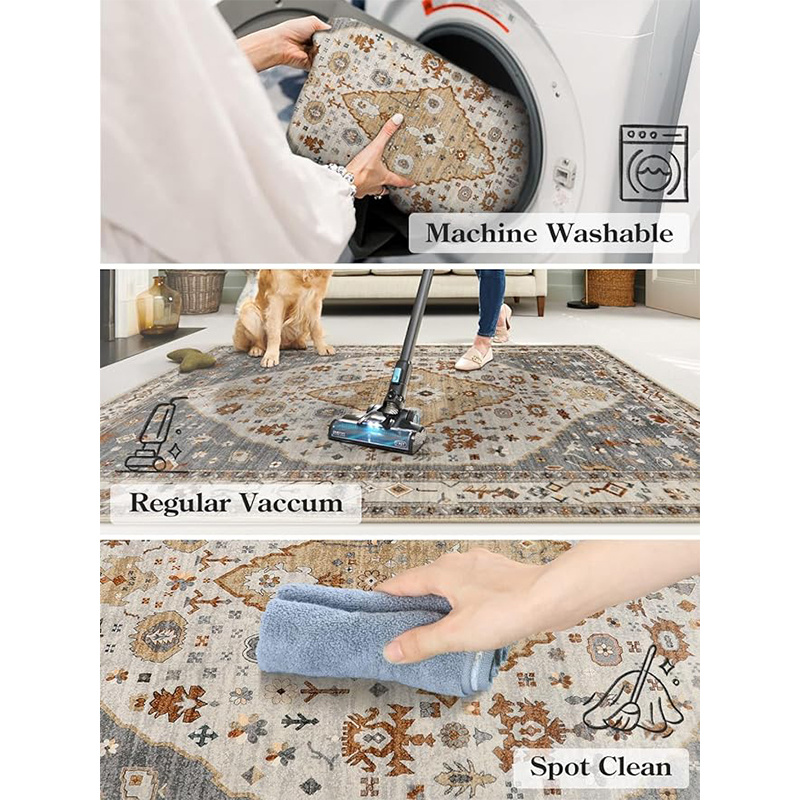 Machine Washable

Regular Vaccum

Spot Clean